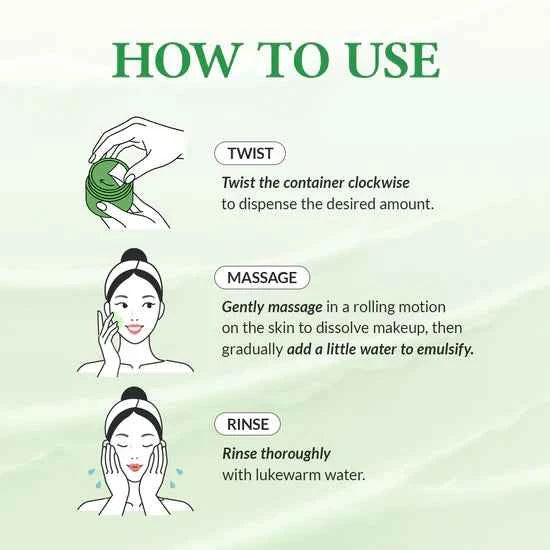 HOW TO USE

TWIST

Twist the container clockwise to dispense the desired amount.

MASSAGE

Gently massage in a rolling motion on the skin to dissolve makeup, then gradually add a little water to emulsify.

RINSE

Rinse thoroughly with lukewarm water.